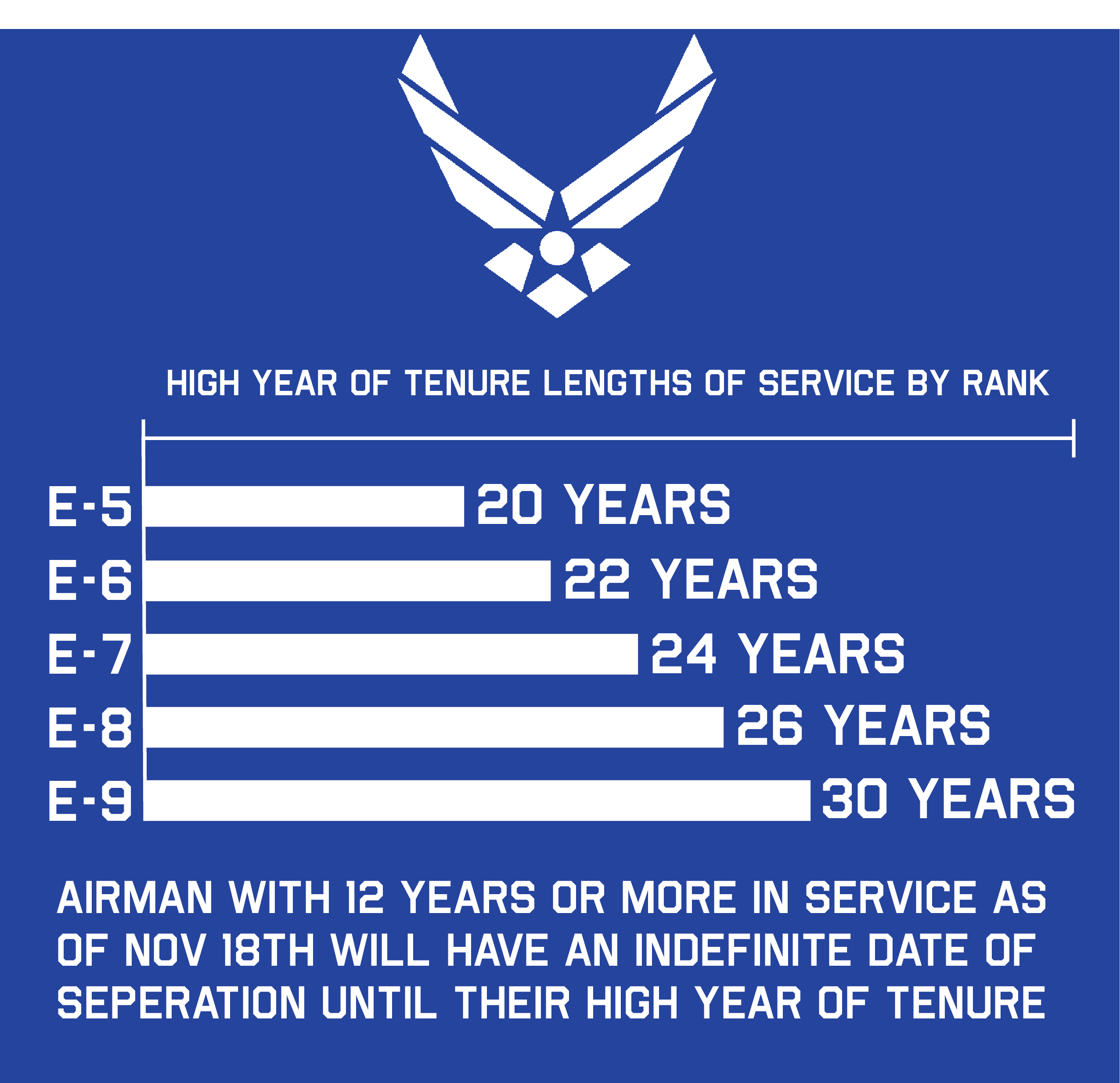 HIGH YEAR OF TENURE LENGTHS OF SERVICE BY RANK

E-5 20 YEARS
E-6 22 YEARS
E-7 24 YEARS
E-8 26 YEARS
E-9 30 YEARS

AIRMAN WITH 12 YEARS OR MORE IN SERVICE AS OF NOV 18TH WILL HAVE AN INDEFINITE DATE OF SEPERATION UNTIL THEIR HIGH YEAR OF TENURE